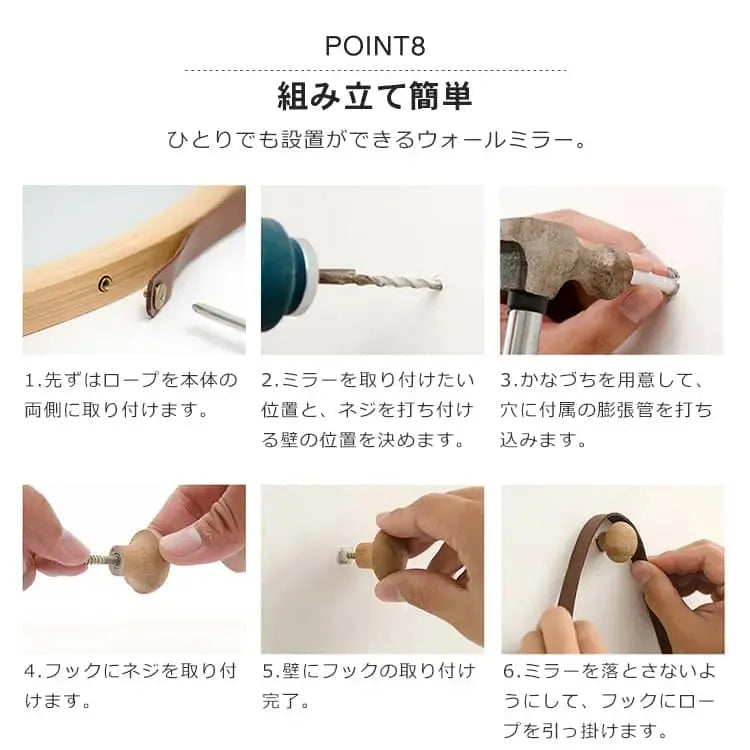 POINT8

組み立て簡単

ひとりでも設置ができるウォールミラー。

1.先ずはロープを本体の両側に取り付けます。

2.ミラーを取り付けたい位置と、ネジを打ち付ける壁の位置を決めます。

3.かなづちを用意して、穴に付属の膨張管を打ち込みます。

4.フックにネジを取り付けます。

5.壁にフックの取り付け完了。

6.ミラーを落とさないようにして、フックにロープを引っ掛けます。